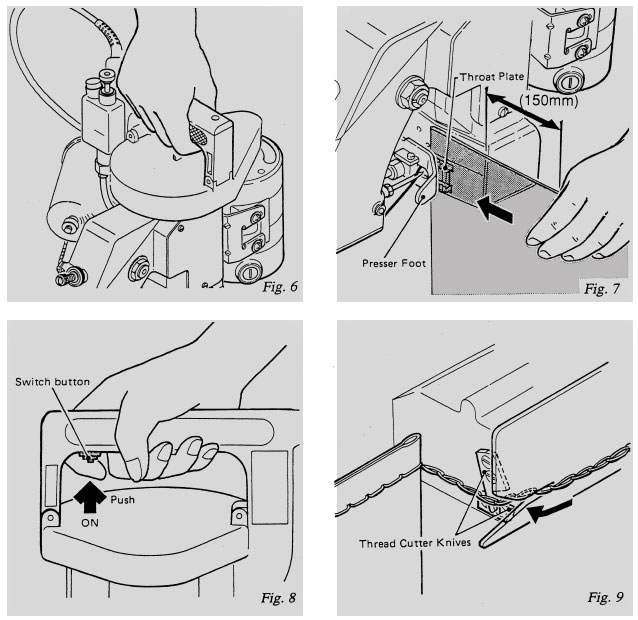 Fig. 6

Throat Plate
(150mm)
Presser Foot
Fig. 7

Switch button
Push
ON
Fig. 8

Thread Cutter Knives
Fig. 9