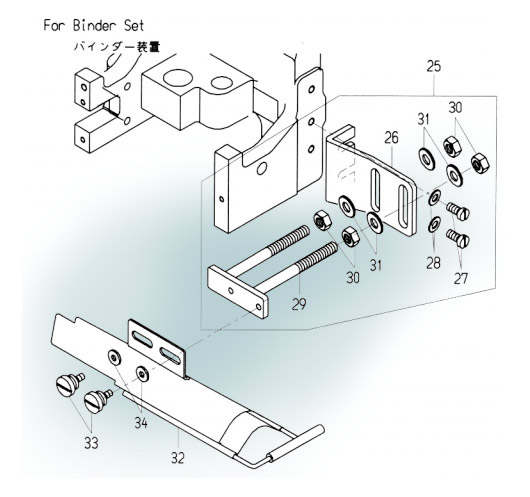 For Binder Set
バインダー装置

25
30
31
26
31
30
28
27
29
34
33
32